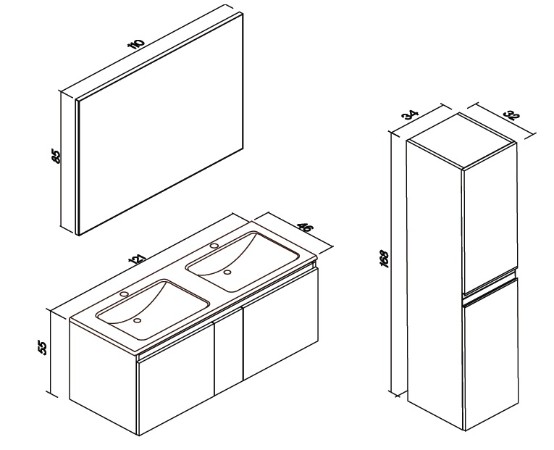 110
85
121
46
55
34
32
168